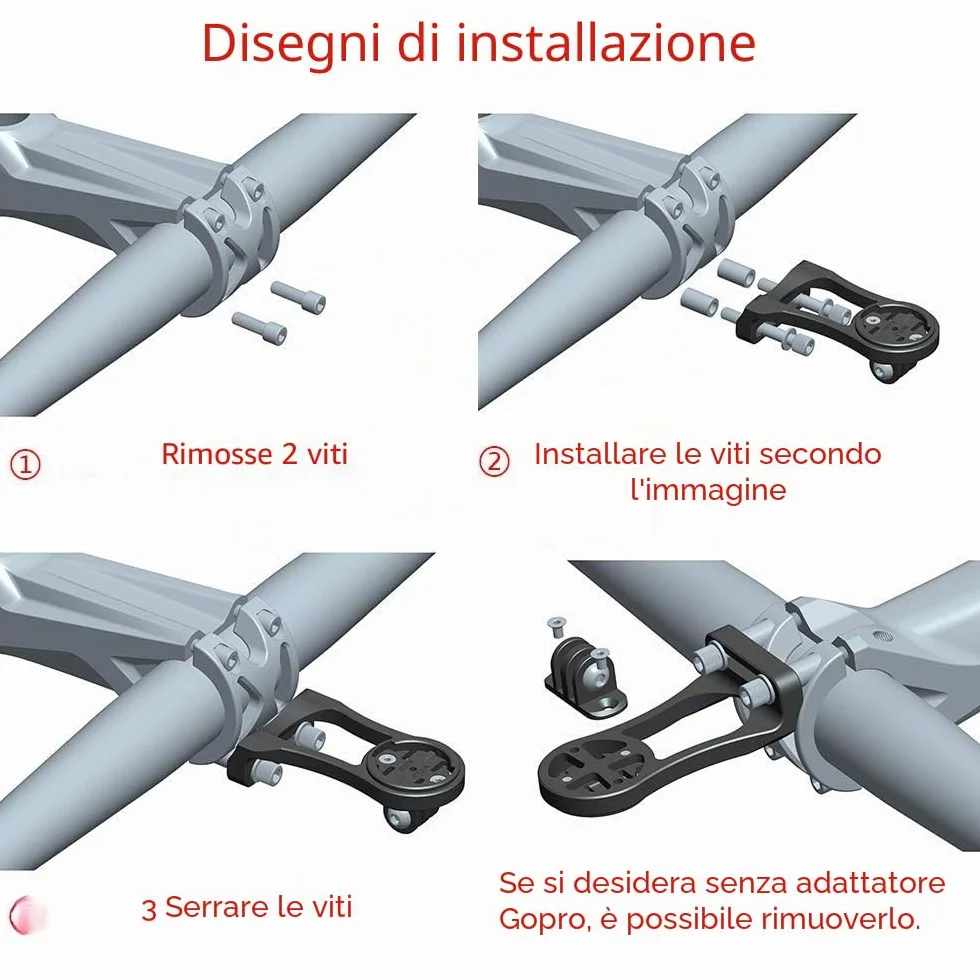 Disegni di installazione

① Rimosse 2 viti

② Installare le viti secondo l'immagine

3 Serrare le viti

Se si desidera senza adattatore Gopro, è possibile rimuoverlo.