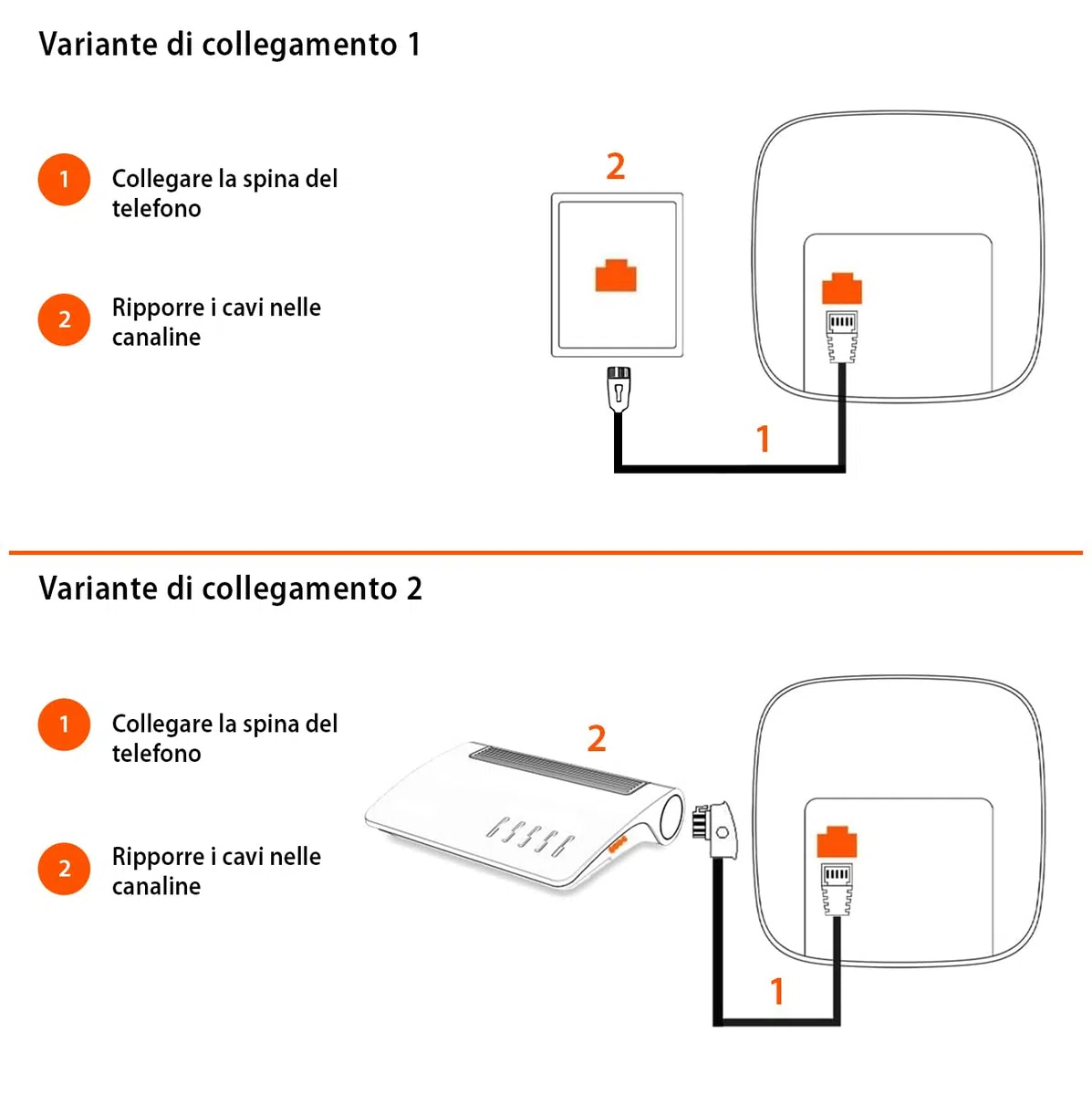 Variante di collegamento 1

1 Collegare la spina del telefono

2 Ripporre i cavi nelle canaline

2

1

Variante di collegamento 2

1 Collegare la spina del telefono

2 Ripporre i cavi nelle canaline

2

1