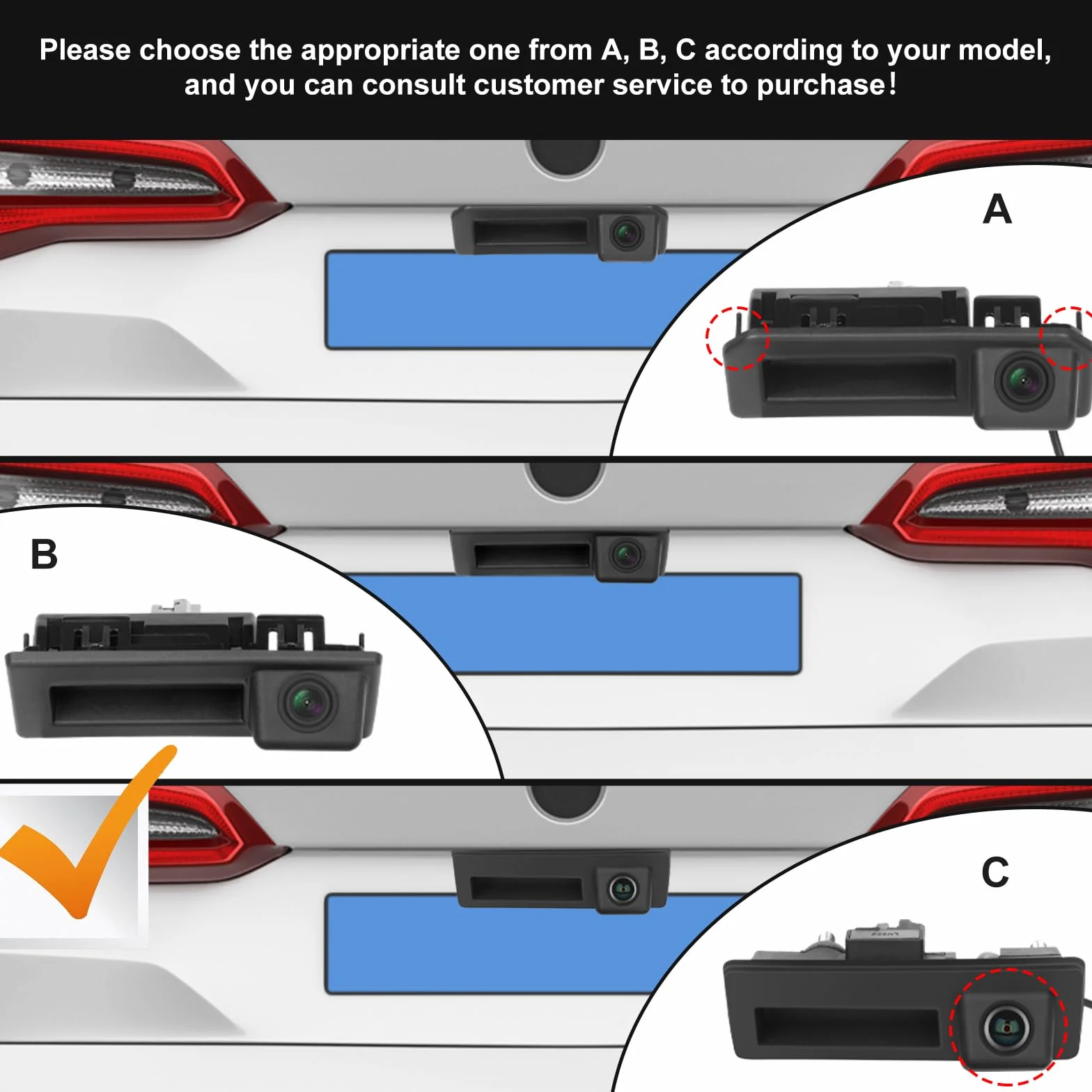 Please choose the appropriate one from A, B, C according to your model, and you can consult customer service to purchase!

A

B

C