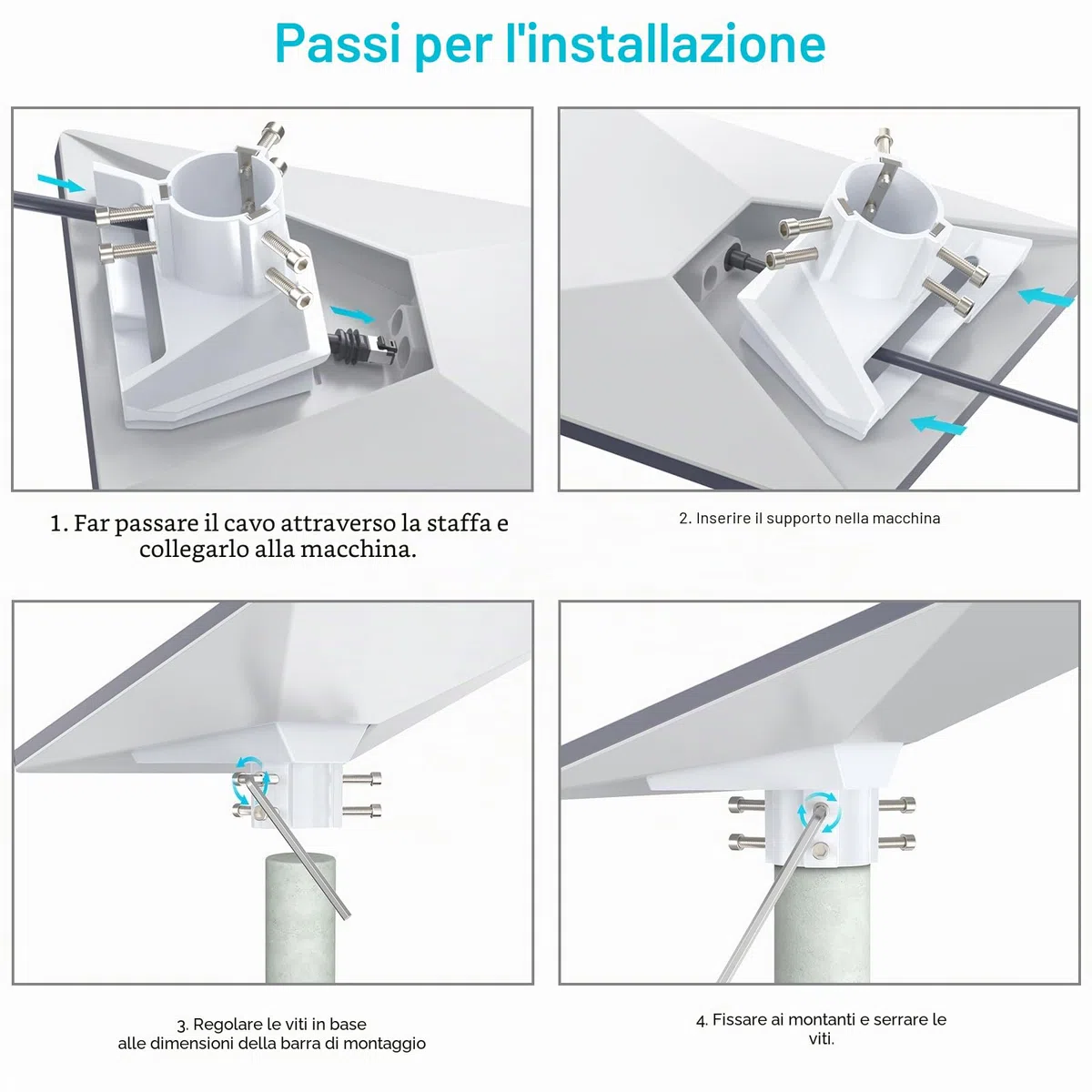 Passi per l'installazione

1. Far passare il cavo attraverso la staffa e collegarlo alla macchina.

2. Inserire il supporto nella macchina

3. Regolare le viti in base alle dimensioni della barra di montaggio

4. Fissare ai montanti e serrare le viti.